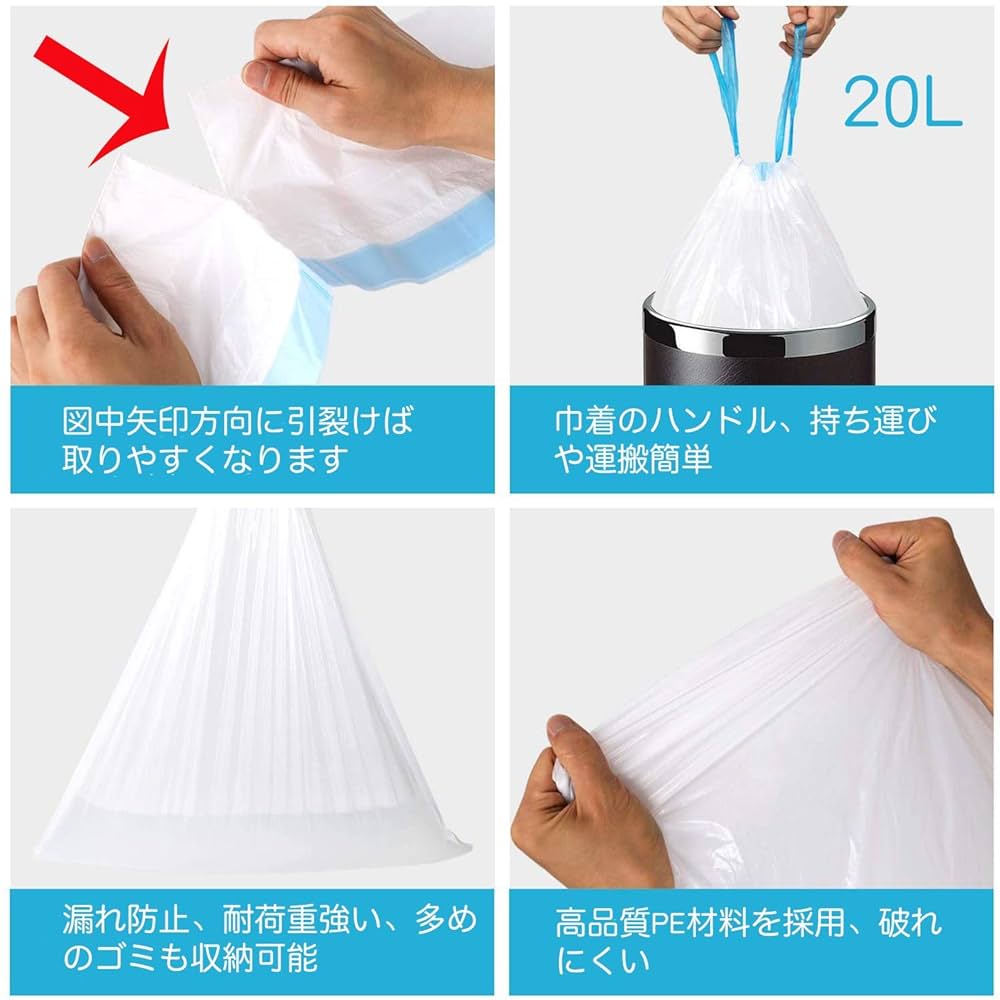 図中矢印方向に引裂けば取りやすくなります

20L

巾着のハンドル、持ち運びや運搬簡単

漏れ防止、耐荷重強い、多めのゴミも収納可能

高品質PE材料を採用、破れにくい